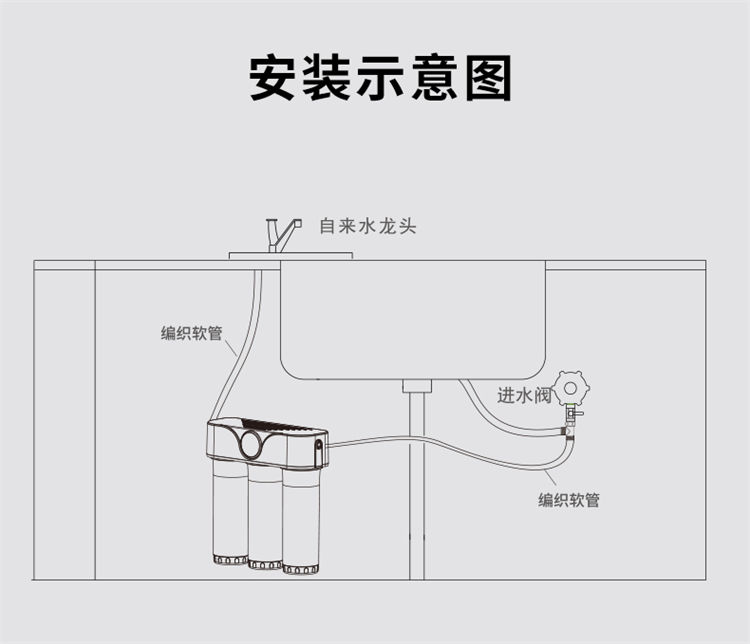 安装示意图

自来水龙头

编织软管

进水阀

编织软管